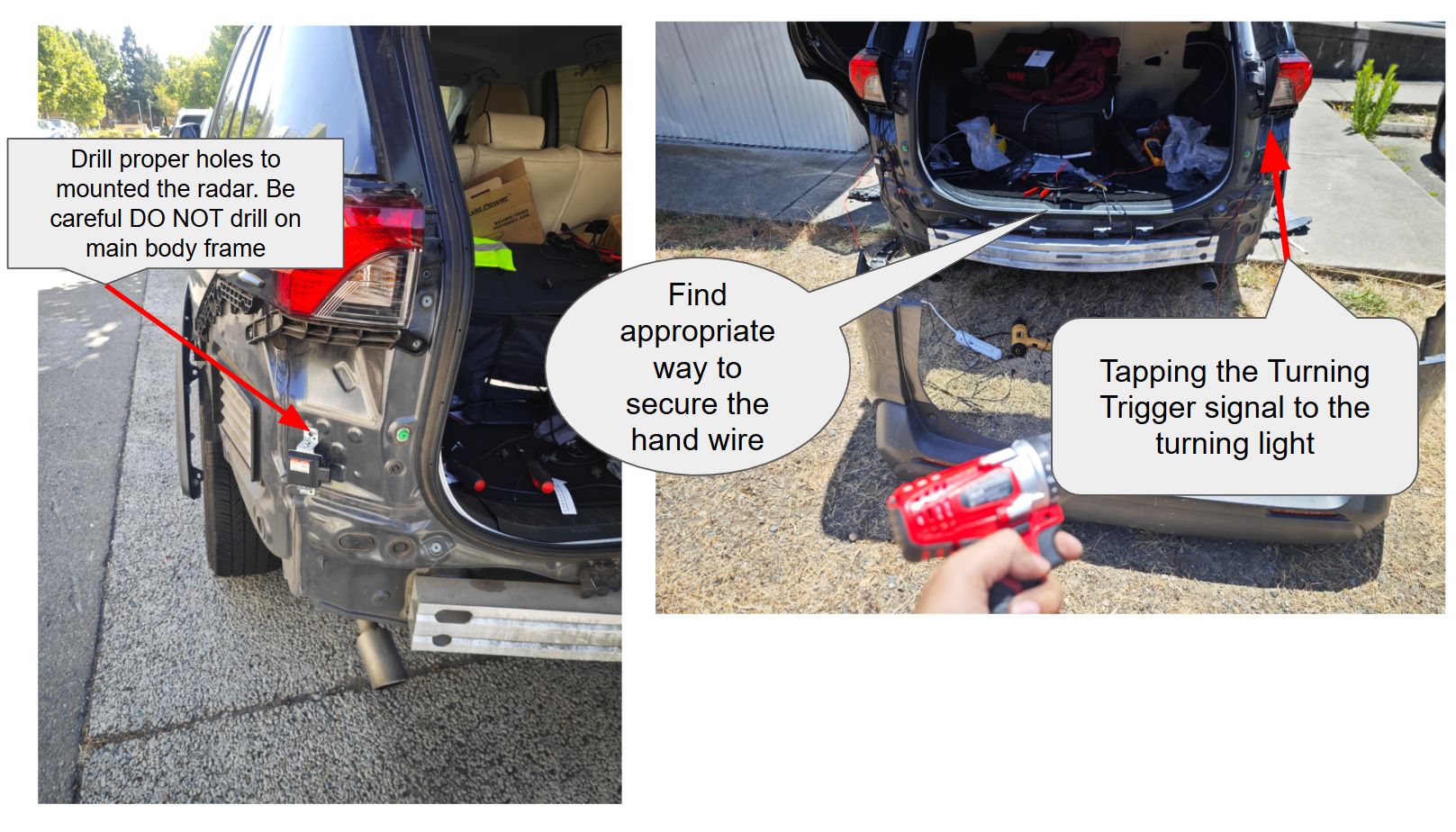 Drill proper holes to mounted the radar. Be careful DO NOT drill on main body frame

Find appropriate way to secure the hand wire

Tapping the Turning Trigger signal to the turning light